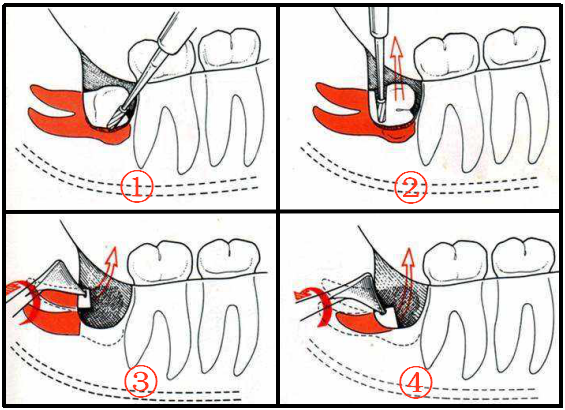 ①

②

③

④